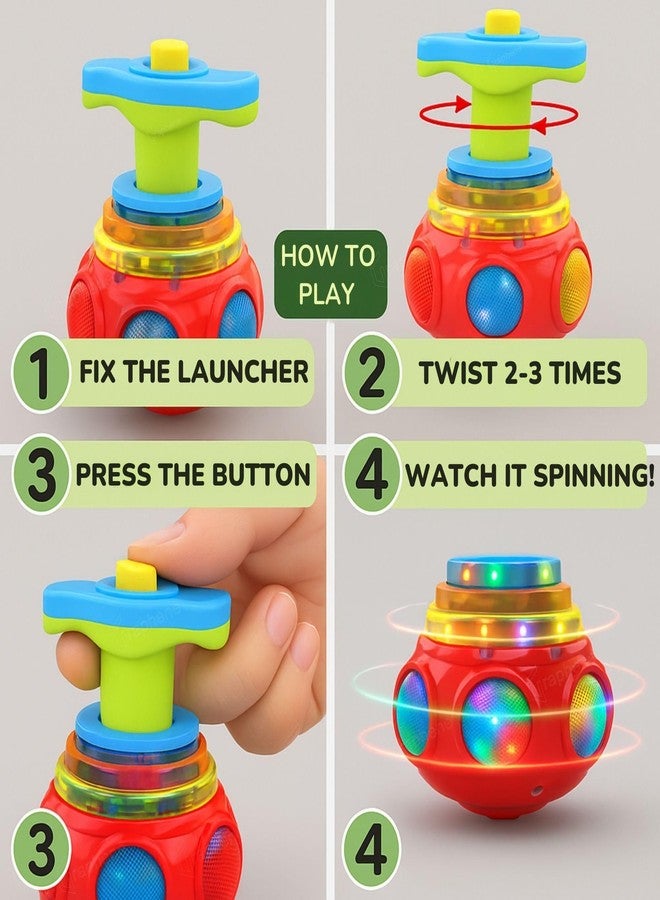 HOW TO PLAY

1 FIX THE LAUNCHER

2 TWIST 2-3 TIMES

3 PRESS THE BUTTON

4 WATCH IT SPINNING!

3

4